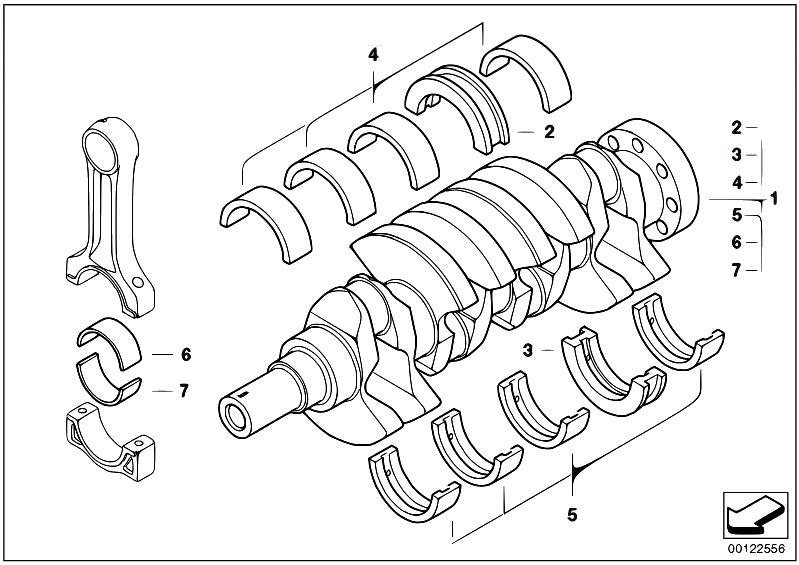 4

2

2
3
4
1
5
6
7

6

7

3

5

00122556